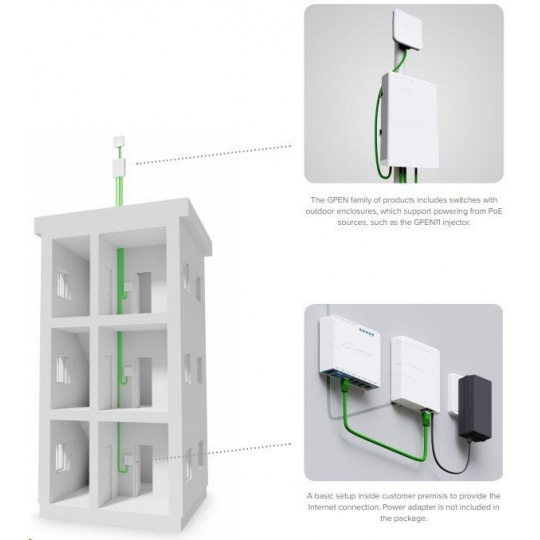 The GPEN family of products includes switches with outdoor enclosures, which support powering from PoE sources, such as the GPEN11 injector.

A basic setup inside customer premisis to provide the Internet connection. Power adapter is not included in the package.