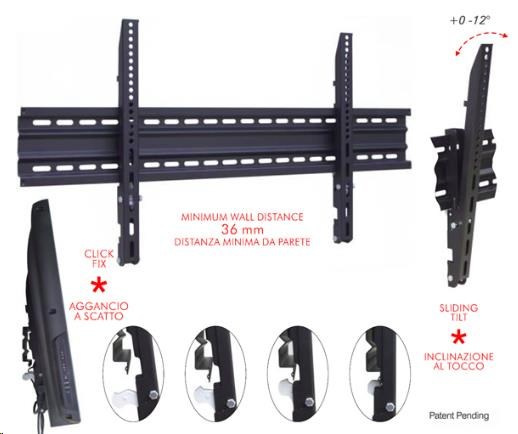 +0 -12°

MINIMUM WALL DISTANCE
36 mm
DISTANZA MINIMA DA PARETE

CLICK
FIX
*
AGGANCIO
A SCATTO

SLIDING
TILT
*
INCLINAZIONE
AL TOCCO

Patent Pending