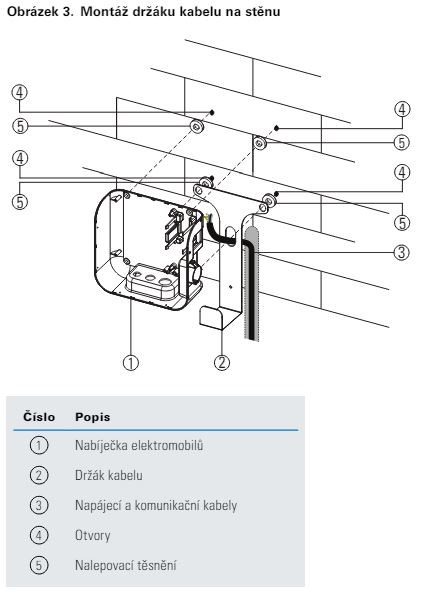 Obrázek 3. Montáž držáku kabelu na stěnu

4
5
4
5
4
5
4
5
3
1
2

| Číslo | Popis |
|---|---|
| 1 | Nabíječka elektromobilů |
| 2 | Držák kabelu |
| 3 | Napájecí a komunikační kabely |
| 4 | Otvory |
| 5 | Nalepovací těsnění |