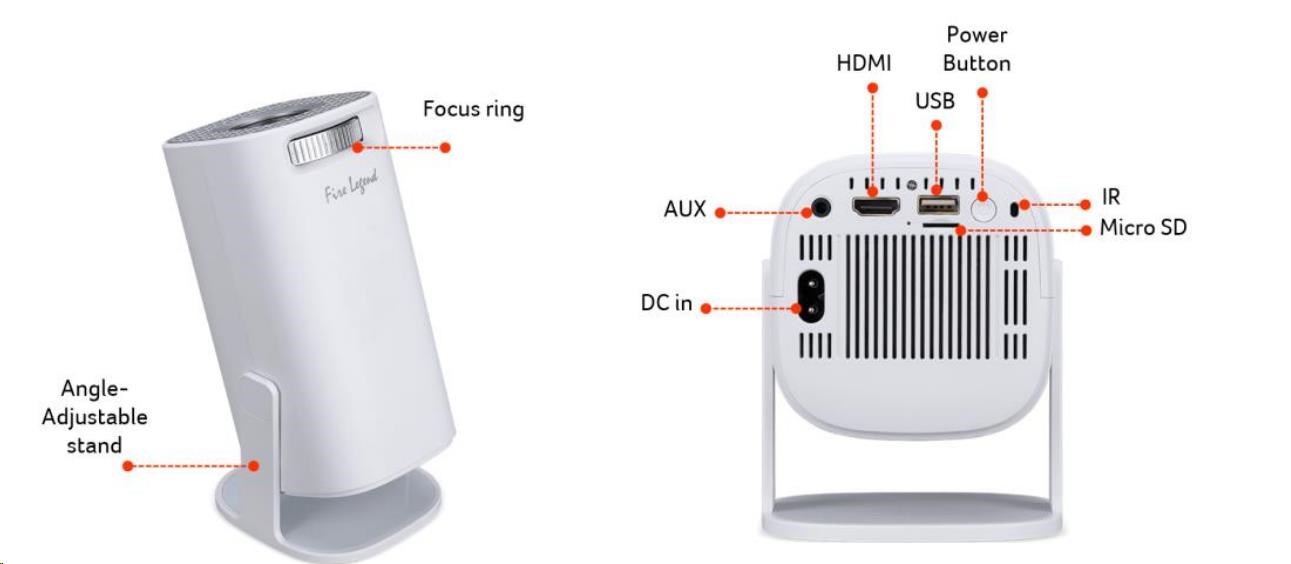 Focus ring

Fire Legend

Angle-Adjustable stand

HDMI

Power Button

USB

AUX

IR

Micro SD

DC in