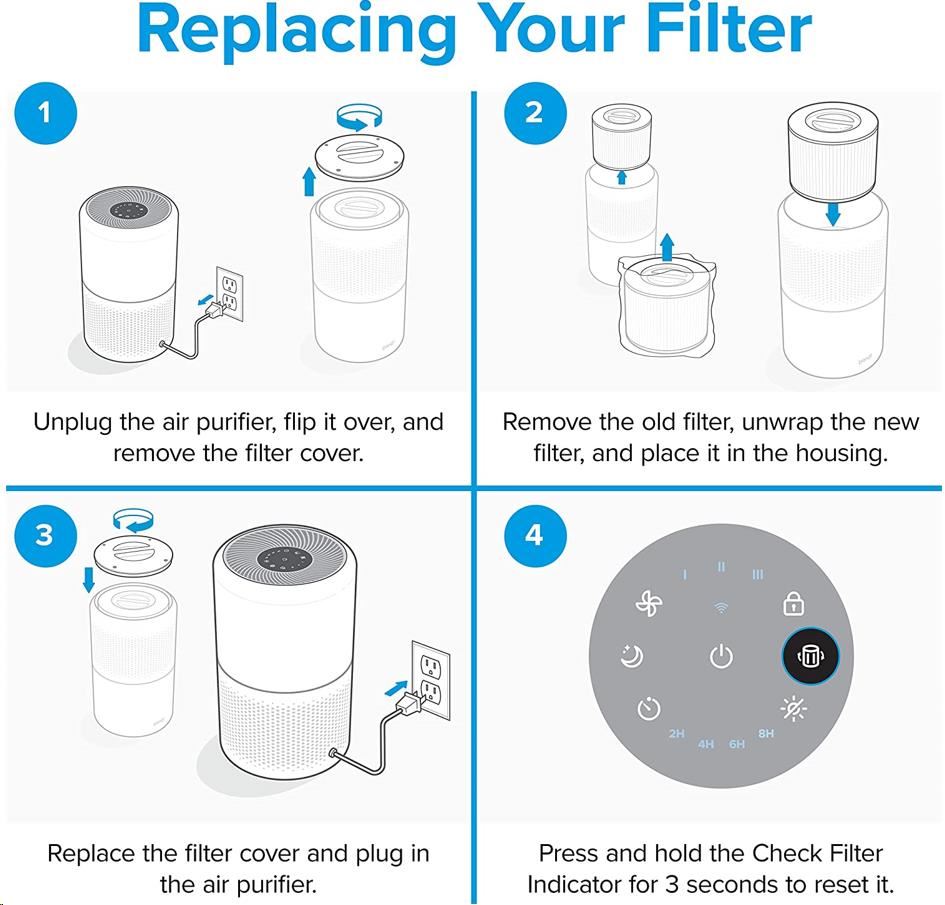 Replacing Your Filter

1

Unplug the air purifier, flip it over, and remove the filter cover.

2

Remove the old filter, unwrap the new filter, and place it in the housing.

3

Replace the filter cover and plug in the air purifier.

4

I II III

2H 4H 6H 8H

Press and hold the Check Filter Indicator for 3 seconds to reset it.