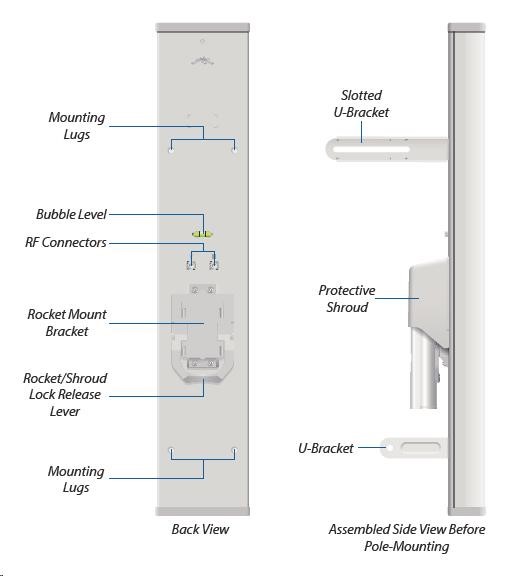 Mounting Lugs

Bubble Level

RF Connectors

Rocket Mount Bracket

Rocket/Shroud Lock Release Lever

Mounting Lugs

Back View

Slotted U-Bracket

Protective Shroud

U-Bracket

Assembled Side View Before Pole-Mounting