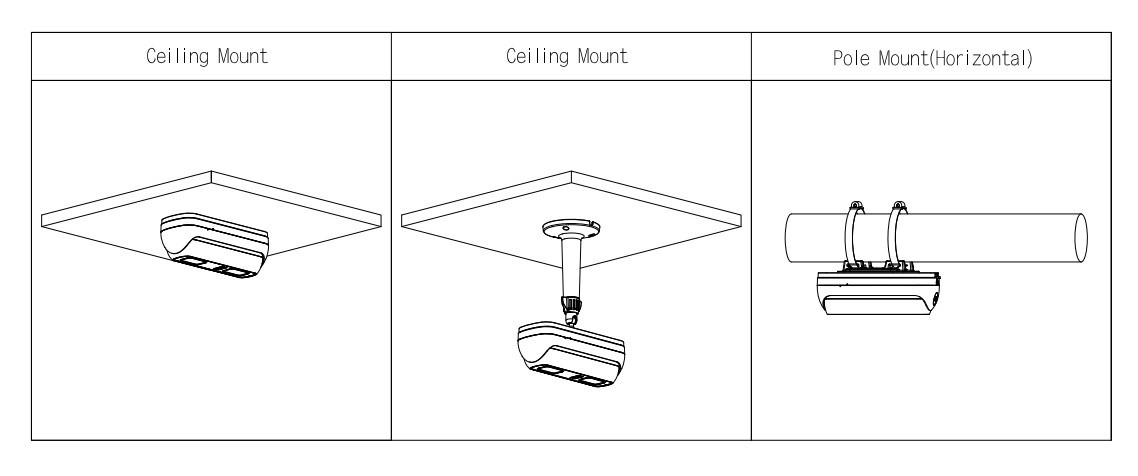 | Ceiling Mount | Ceiling Mount | Pole Mount(Horizontal) |
|---|---|---|
| | | |